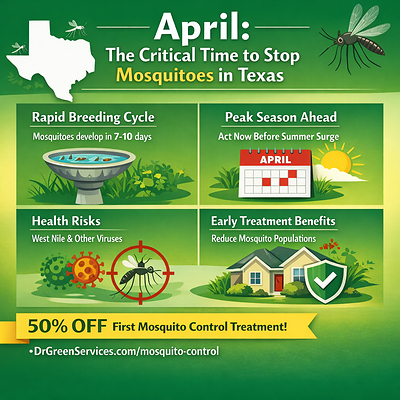 April:
The Critical Time to Stop Mosquitoes in Texas

Rapid Breeding Cycle
Mosquitoes develop in 7-10 days

Peak Season Ahead
Act Now Before Summer Surge

APRIL

Health Risks
West Nile & Other Viruses

Early Treatment Benefits
Reduce Mosquito Populations

50% OFF First Mosquito Control Treatment!

•DrGreenServices.com/mosquito-control